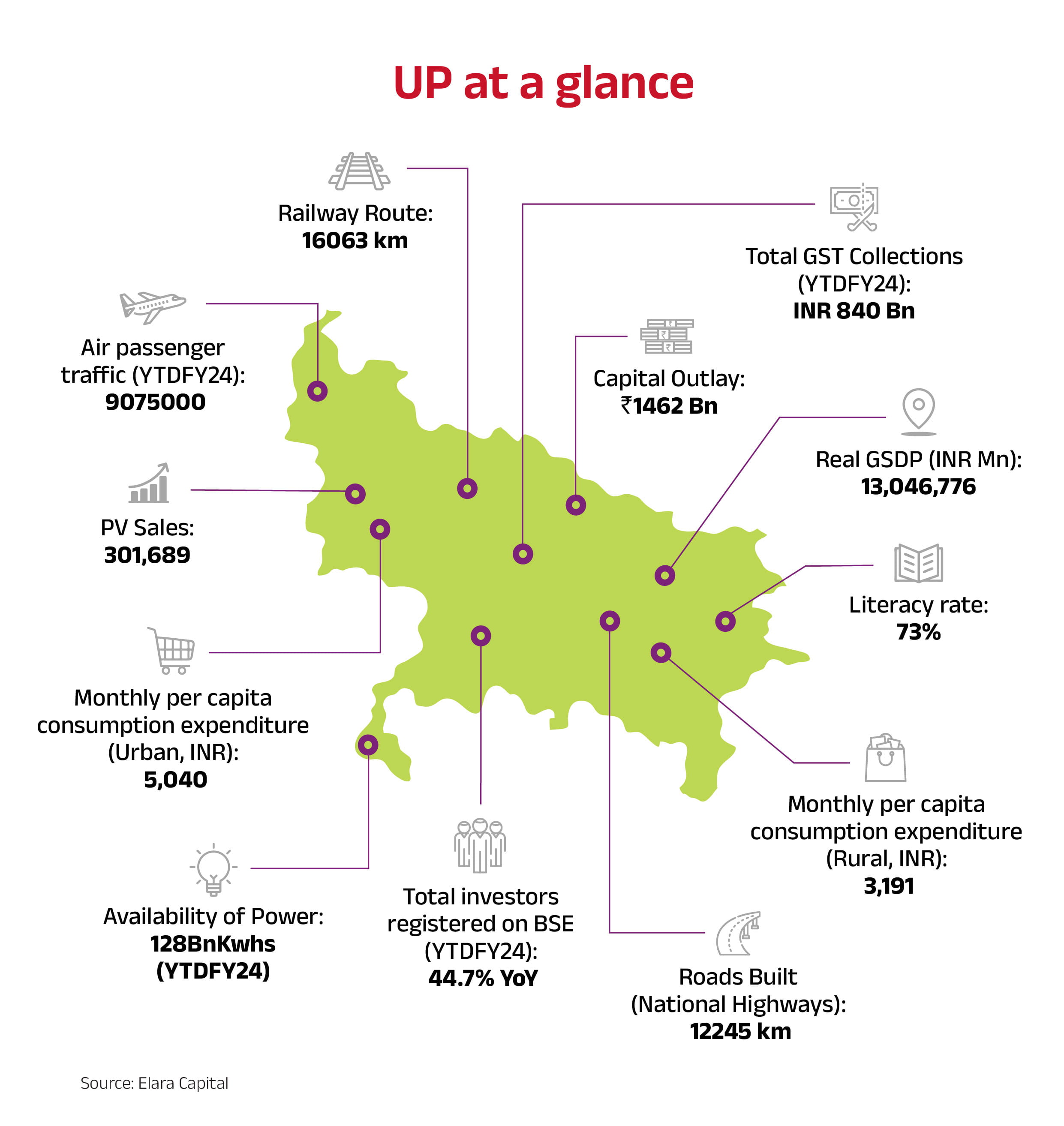 UP at a glance

Railway Route:
16063 km

Total GST Collections (YTDFY24):
INR 840 Bn

Air passenger traffic (YTDFY24):
9075000

Capital Outlay:
₹1462 Bn

Real GSDP (INR Mn):
13,046,776

PV Sales:
301,689

Literacy rate:
73%

Monthly per capita consumption expenditure (Urban, INR):
5,040

Monthly per capita consumption expenditure (Rural, INR):
3,191

Availability of Power:
128BnKwhs (YTDFY24)

Total investors registered on BSE (YTDFY24):
44.7% YoY

Roads Built (National Highways):
12245 km

Source: Elara Capital