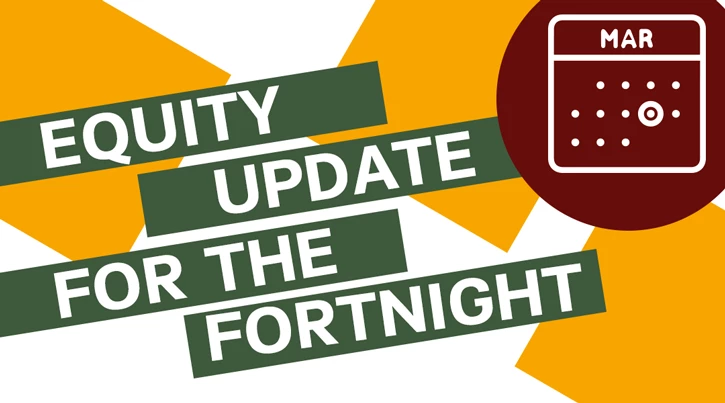 EQUITY
UPDATE
FOR THE
FORTNIGHT

MAR