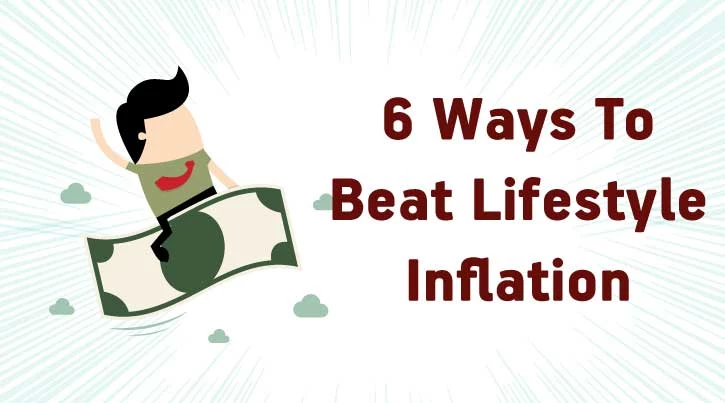 6 Ways To Beat Lifestyle Inflation