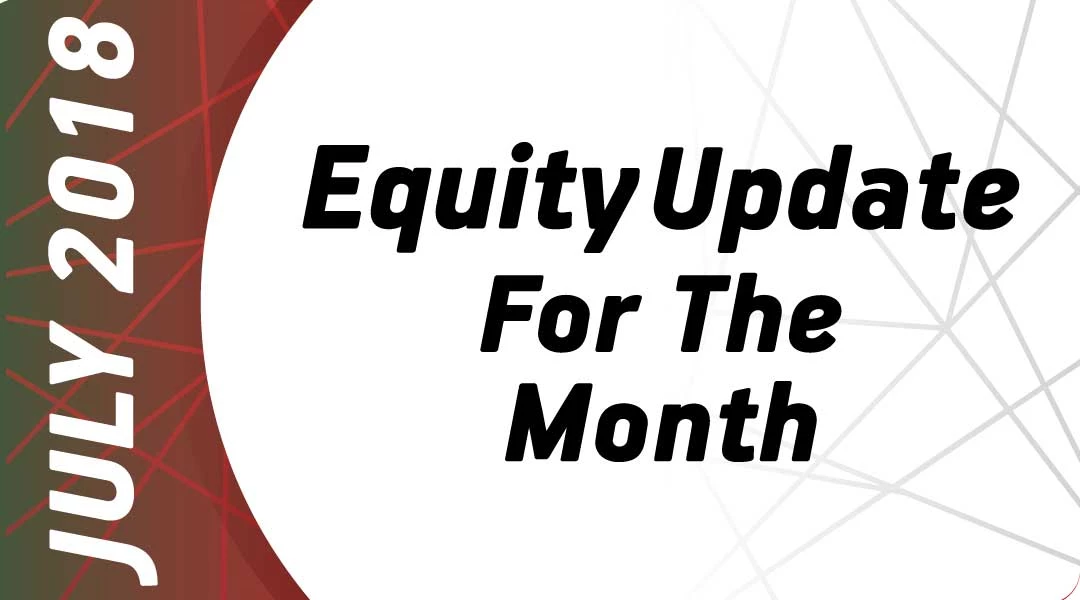 JULY 2018

Equity Update For The Month