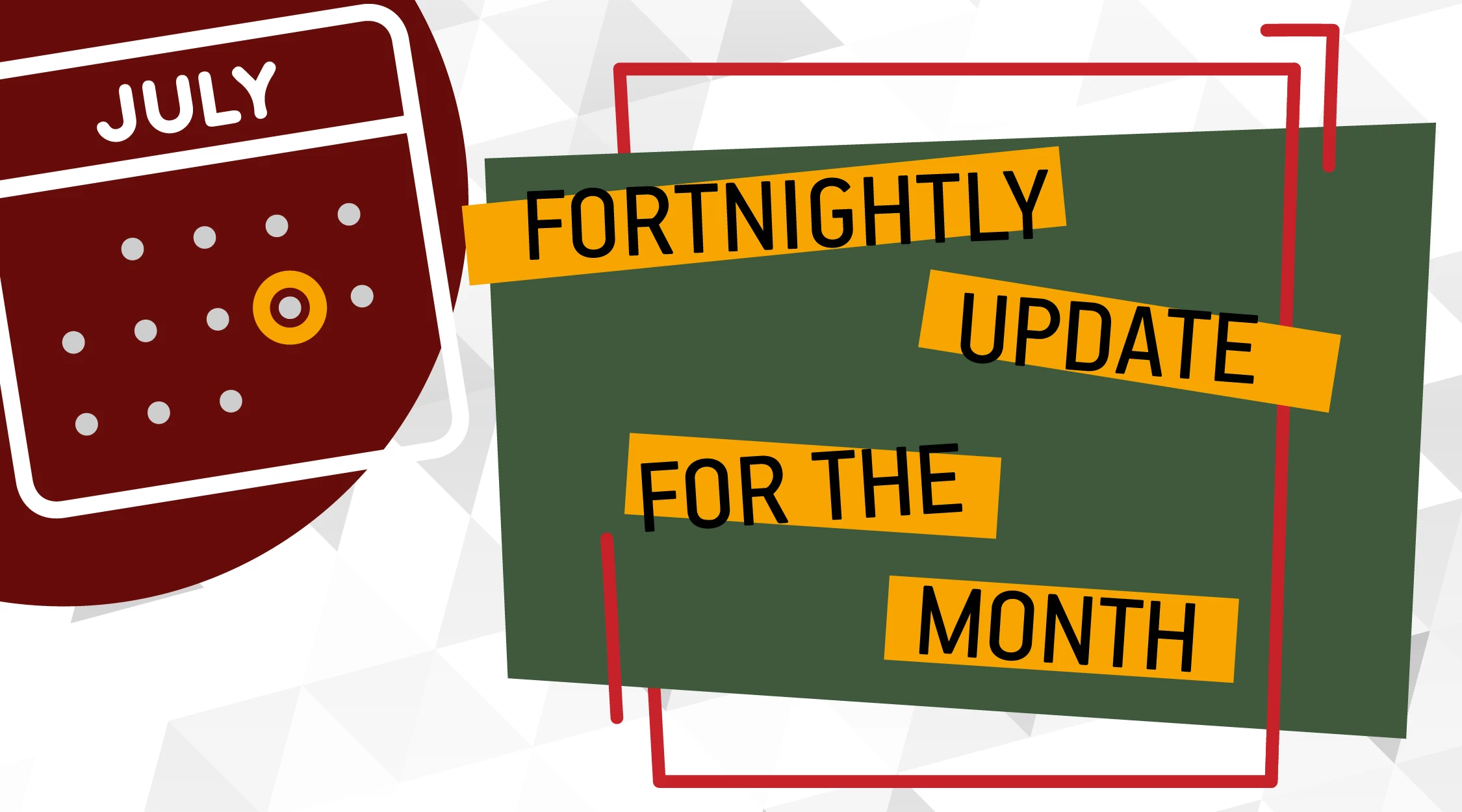 JULY

FORTNIGHTLY UPDATE FOR THE MONTH