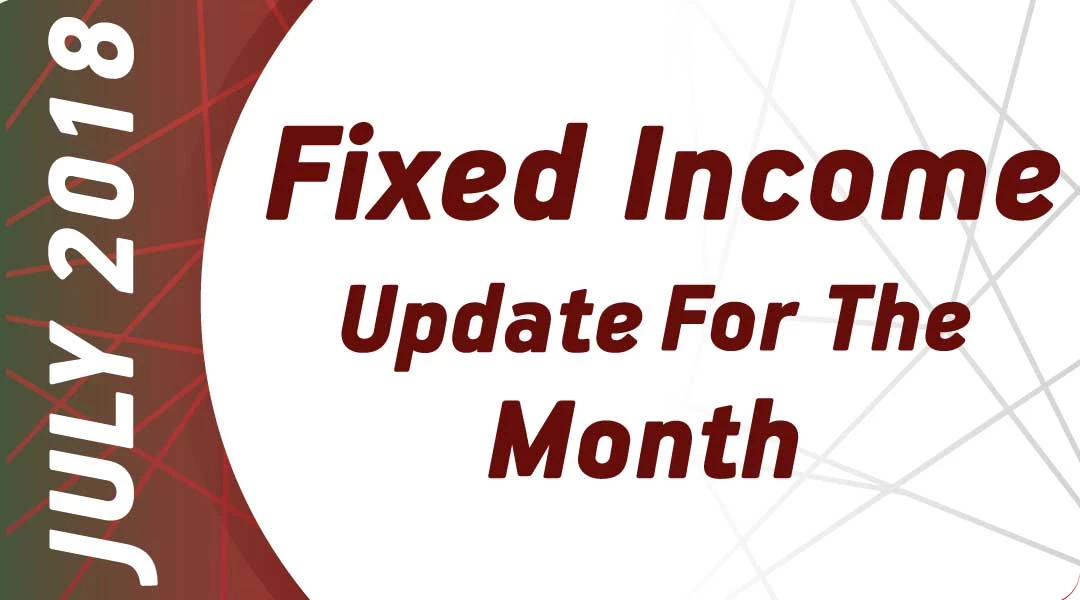 JULY 2018

Fixed Income
Update For The
Month