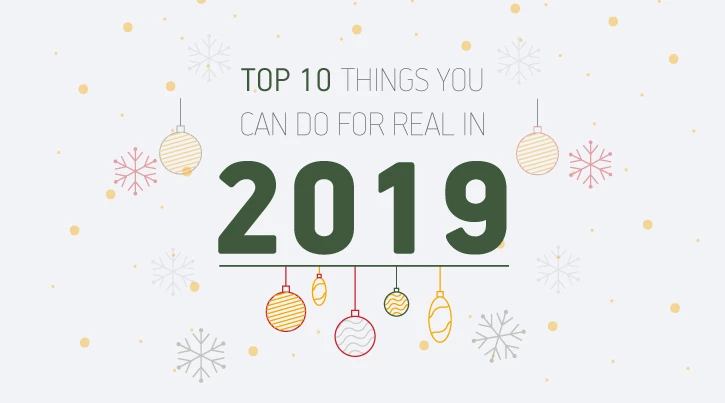 TOP 10 THINGS YOU CAN DO FOR REAL IN

2019