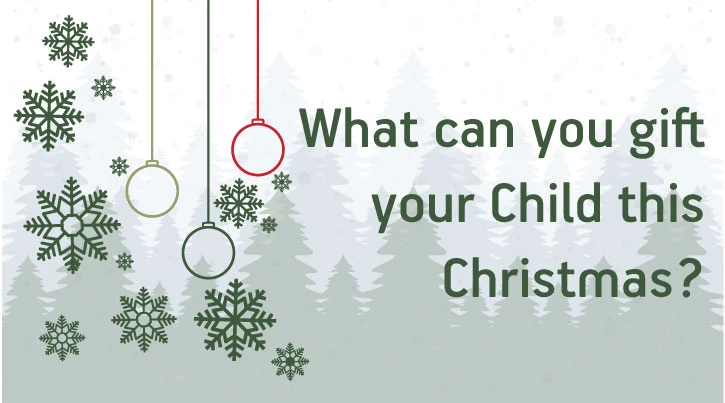 What can you gift your Child this Christmas?