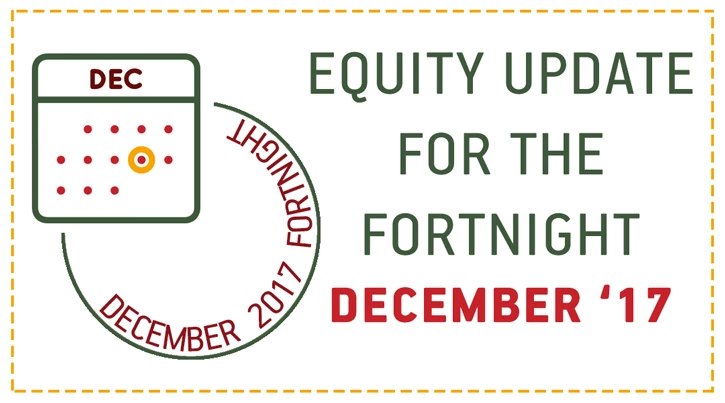 DEC

DECEMBER 2017 FORTNIGHT

EQUITY UPDATE FOR THE FORTNIGHT

DECEMBER '17