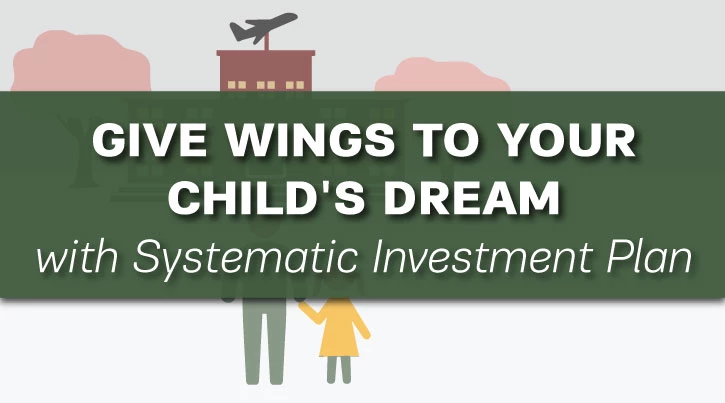 GIVE WINGS TO YOUR CHILD'S DREAM
with Systematic Investment Plan