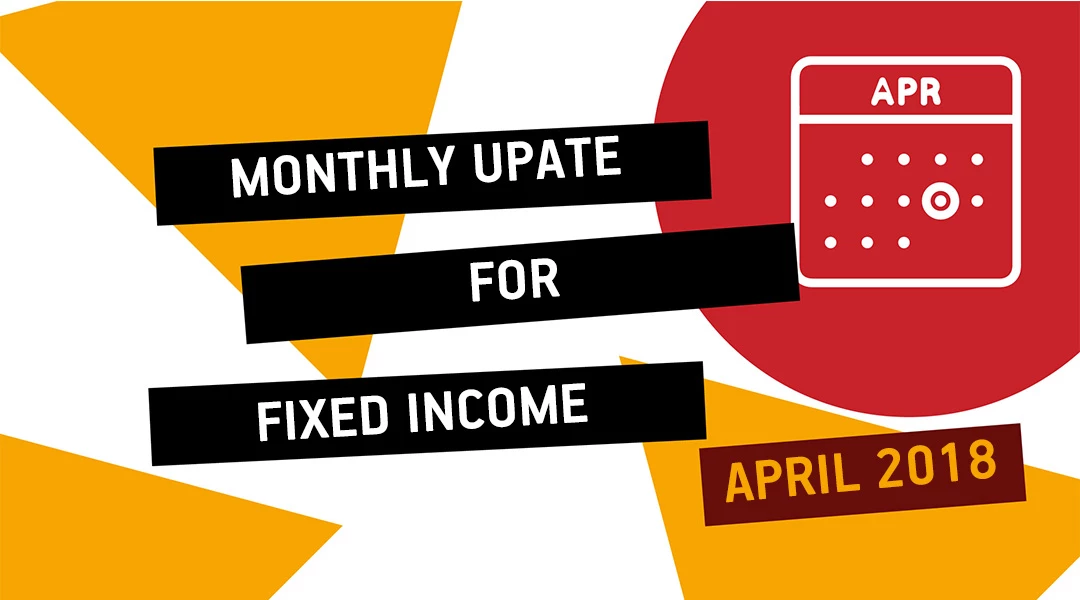 MONTHLY UPATE
FOR
FIXED INCOME

APR

APRIL 2018