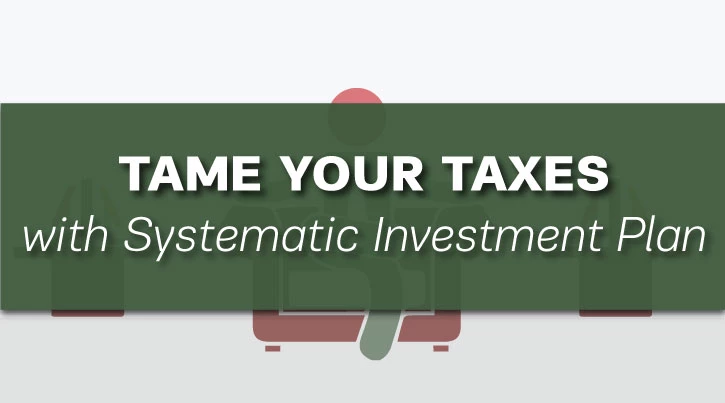 TAME YOUR TAXES
with Systematic Investment Plan