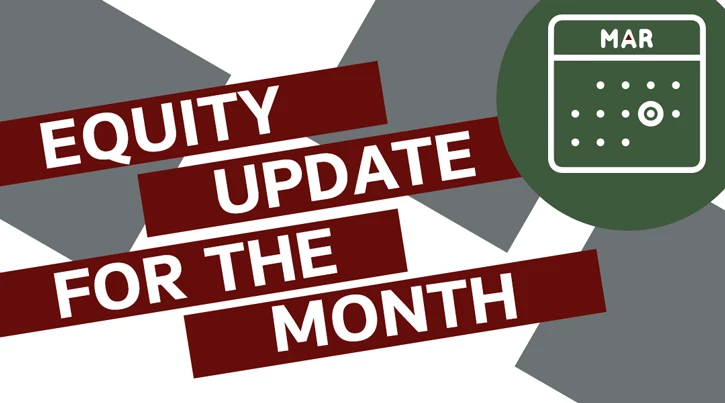 EQUITY UPDATE FOR THE MONTH

MAR