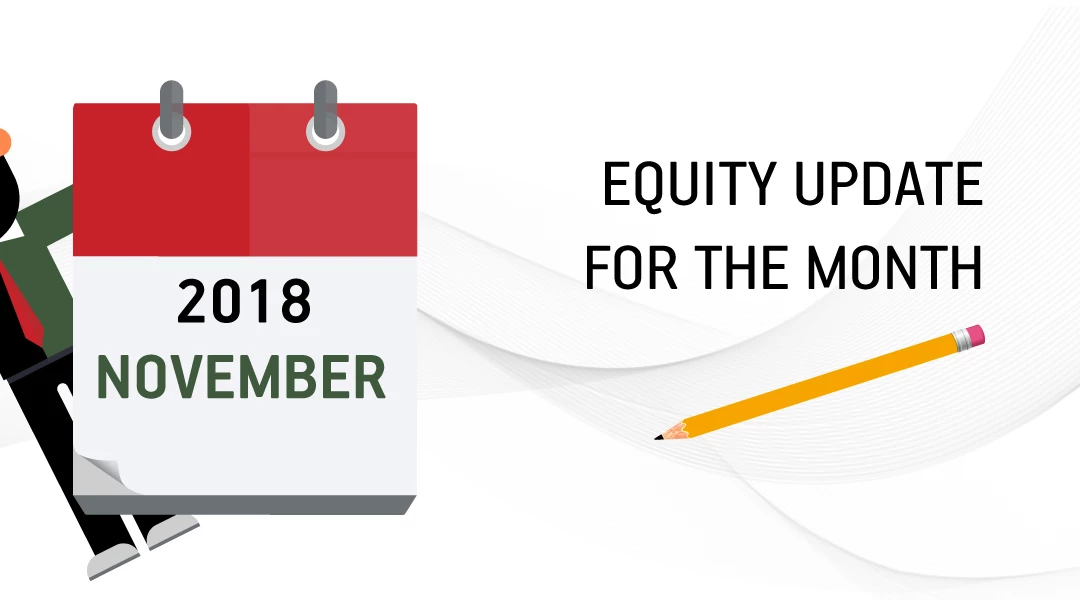 2018
NOVEMBER

EQUITY UPDATE
FOR THE MONTH