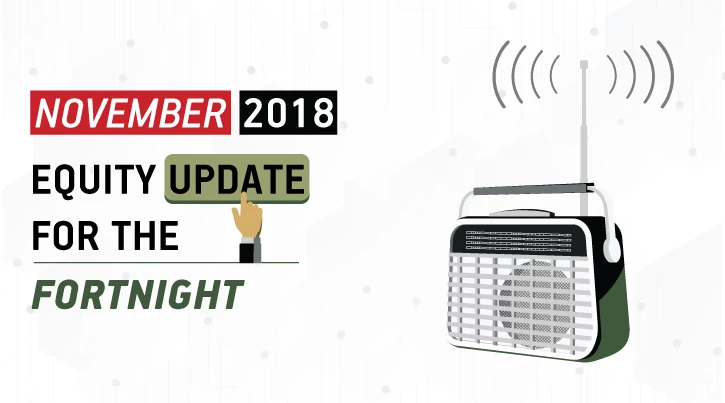 NOVEMBER 2018

EQUITY UPDATE FOR THE

FORTNIGHT