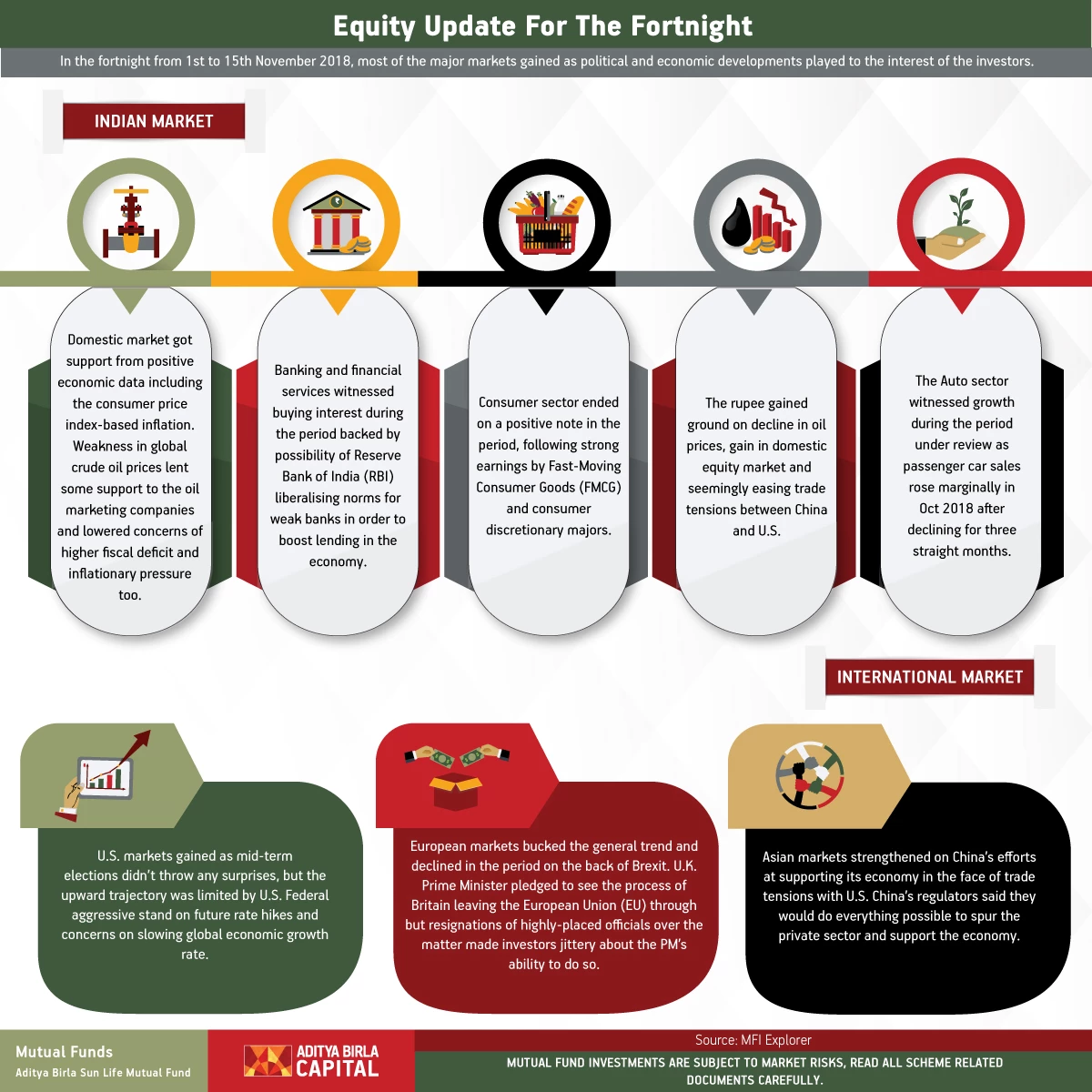 Equity Update For The Fortnight

In the fortnight from 1st to 15th November 2018, most of the major markets gained as political and economic developments played to the interest of the investors.

INDIAN MARKET

Domestic market got support from positive economic data including the consumer price index-based inflation. Weakness in global crude oil prices lent some support to the oil marketing companies and lowered concerns of higher fiscal deficit and inflationary pressure too.

Banking and financial services witnessed buying interest during the period backed by possibility of Reserve Bank of India (RBI) liberalising norms for weak banks in order to boost lending in the economy.

Consumer sector ended on a positive note in the period, following strong earnings by Fast-Moving Consumer Goods (FMCG) and consumer discretionary majors.

The rupee gained ground on decline in oil prices, gain in domestic equity market and seemingly easing trade tensions between China and U.S.

The Auto sector witnessed growth during the period under review as passenger car sales rose marginally in Oct 2018 after declining for three straight months.

INTERNATIONAL MARKET

U.S. markets gained as mid-term elections didn't throw any surprises, but the upward trajectory was limited by U.S. Federal aggressive stand on future rate hikes and concerns on slowing global economic growth rate.

European markets bucked the general trend and declined in the period on the back of Brexit. U.K. Prime Minister pledged to see the process of Britain leaving the European Union (EU) through but resignations of highly-placed officials over the matter made investors jittery about the PM's ability to do so.

Asian markets strengthened on China's efforts at supporting its economy in the face of trade tensions with U.S. China's regulators said they would do everything possible to spur the private sector and support the economy.

Mutual Funds
Aditya Birla Sun Life Mutual Fund

ADITYA BIRLA CAPITAL

Source: MFI Explorer

MUTUAL FUND INVESTMENTS ARE SUBJECT TO MARKET RISKS, READ ALL SCHEME RELATED DOCUMENTS CAREFULLY.