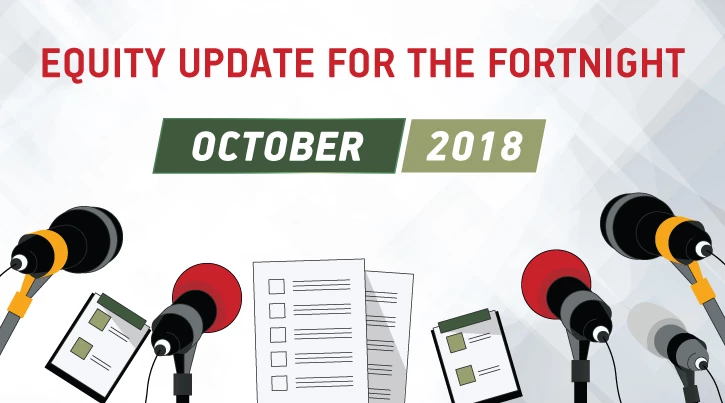 EQUITY UPDATE FOR THE FORTNIGHT

OCTOBER 2018