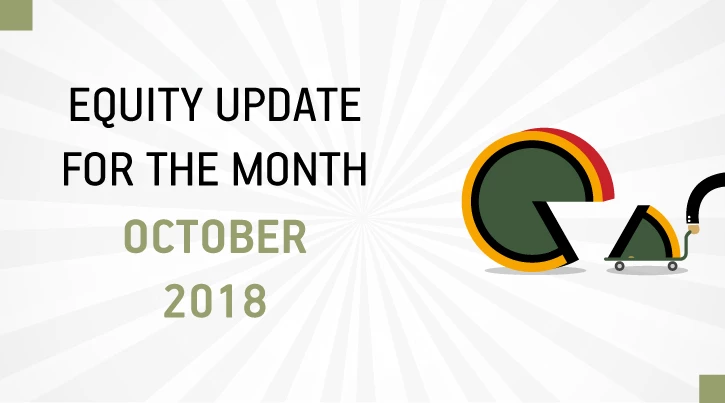 EQUITY UPDATE
FOR THE MONTH
OCTOBER
2018