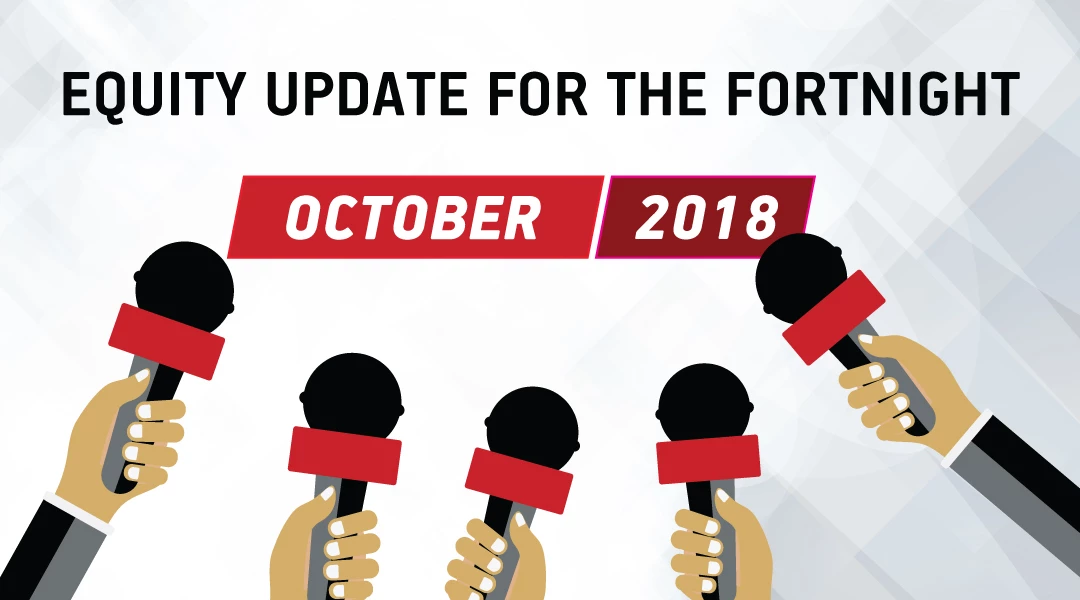 EQUITY UPDATE FOR THE FORTNIGHT

OCTOBER 2018