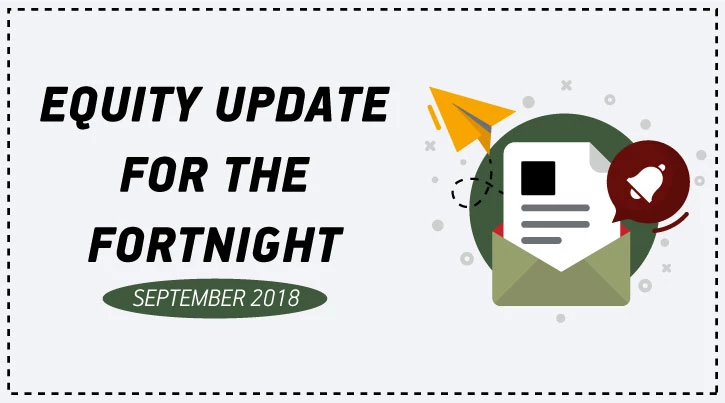 EQUITY UPDATE FOR THE FORTNIGHT

SEPTEMBER 2018