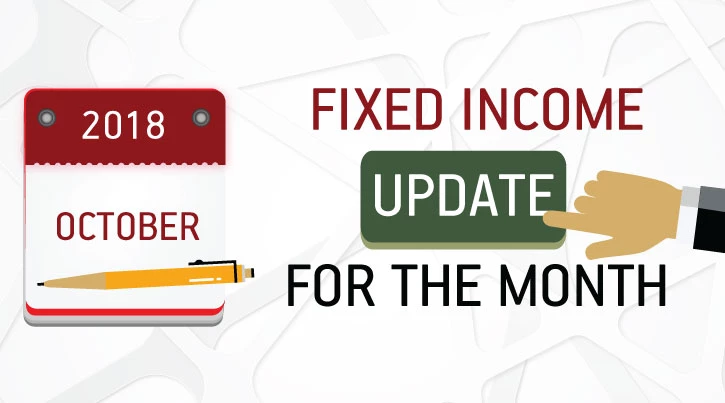 2018

OCTOBER

FIXED INCOME

UPDATE

FOR THE MONTH