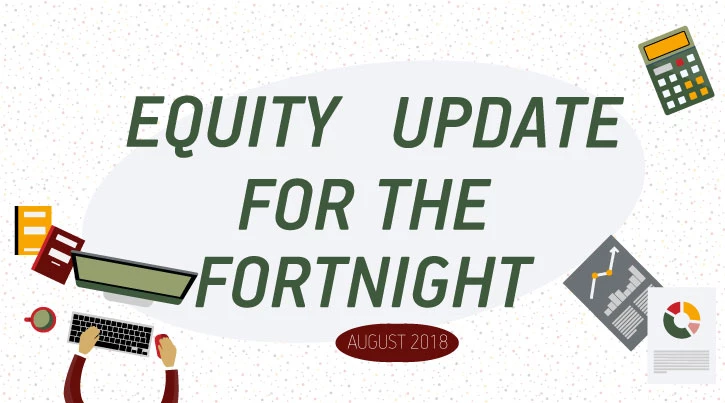 EQUITY UPDATE FOR THE FORTNIGHT

AUGUST 2018