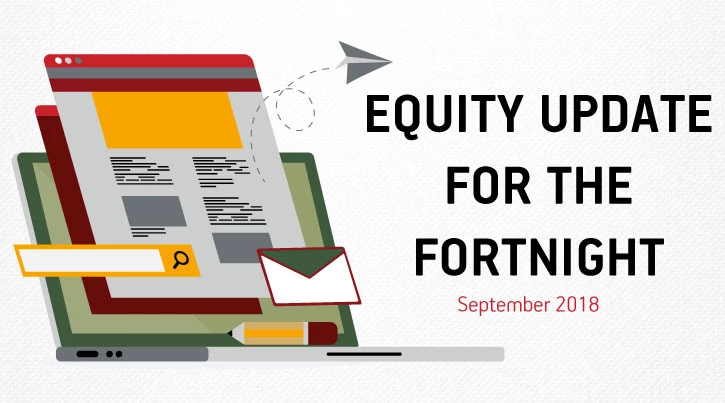 EQUITY UPDATE FOR THE FORTNIGHT

September 2018