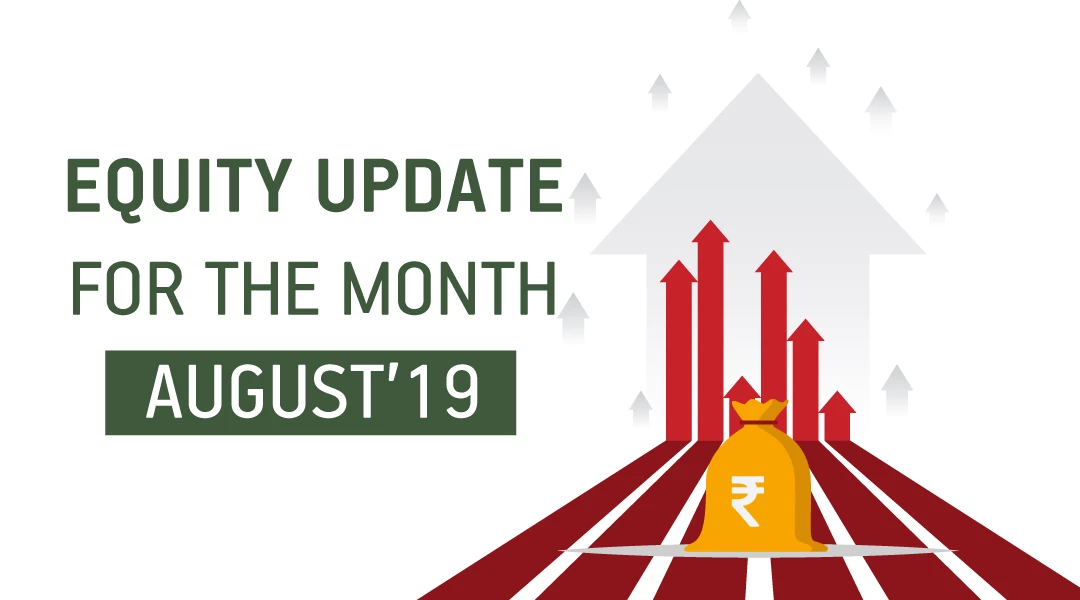 EQUITY UPDATE
FOR THE MONTH
AUGUST'19

₹