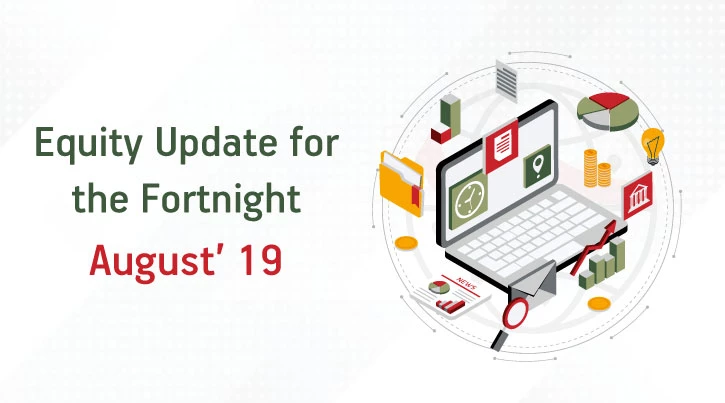 Equity Update for the Fortnight

August' 19

NEWS