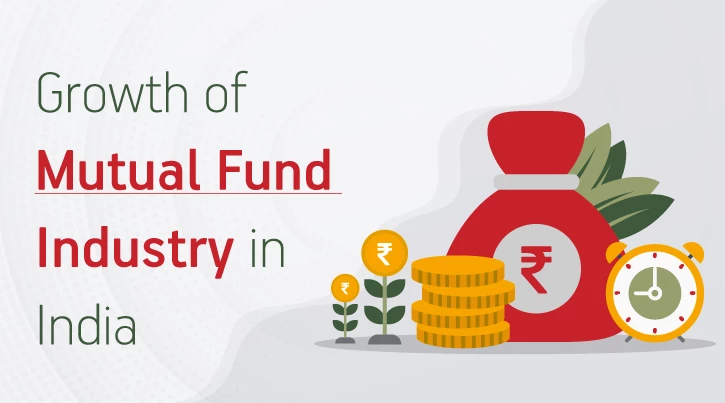 Growth of
Mutual Fund
Industry in
India

₹

₹

₹