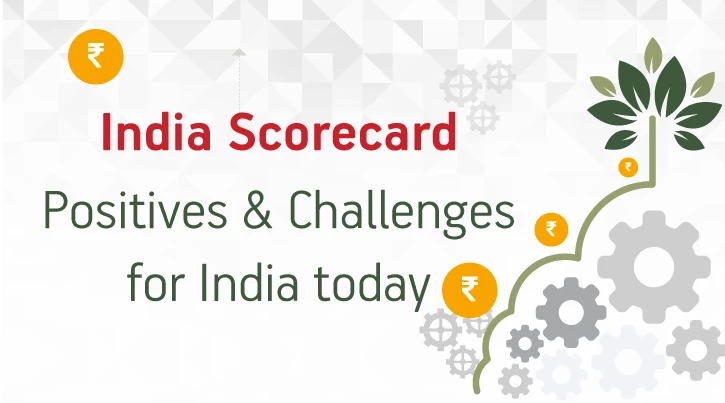 ₹

India Scorecard

Positives & Challenges for India today

₹

₹

₹