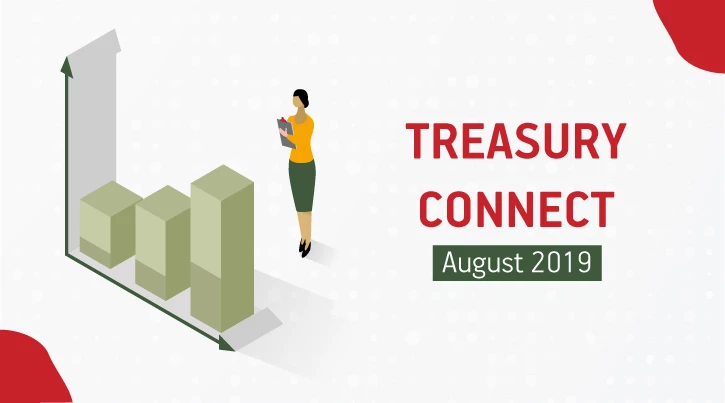 TREASURY CONNECT

August 2019