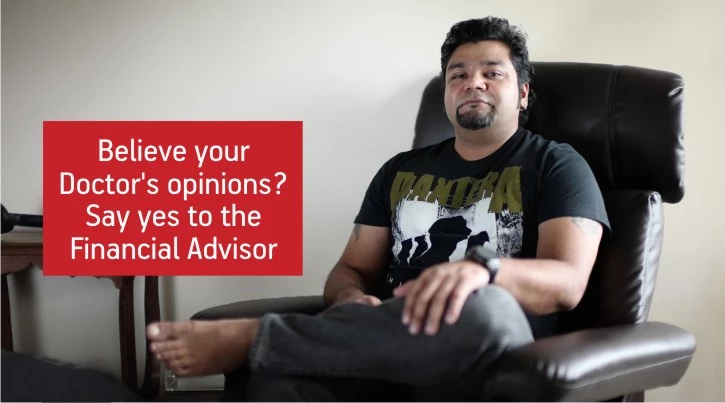 Believe your Doctor's opinions? Say yes to the Financial Advisor

PANTERA