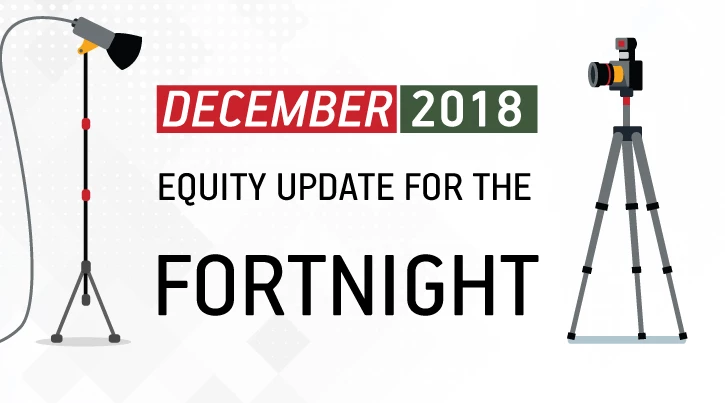 DECEMBER 2018

EQUITY UPDATE FOR THE

FORTNIGHT