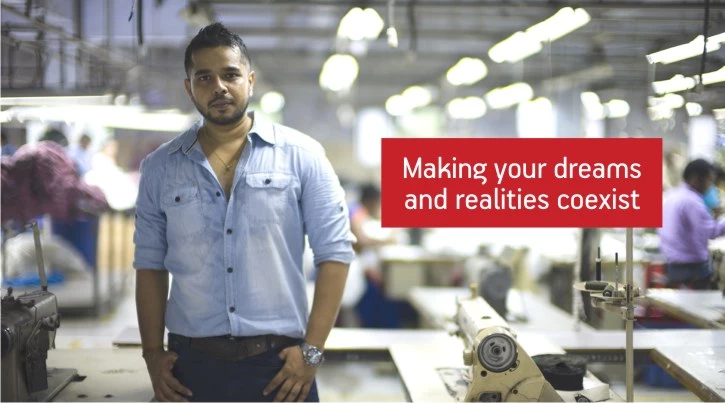 Making your dreams and realities coexist