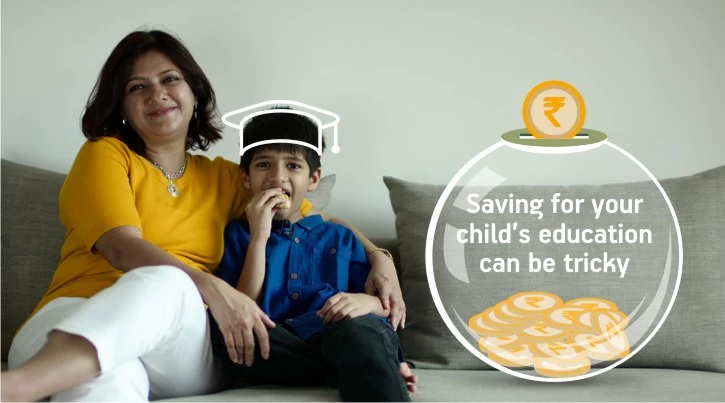 ₹

Saving for your child's education can be tricky