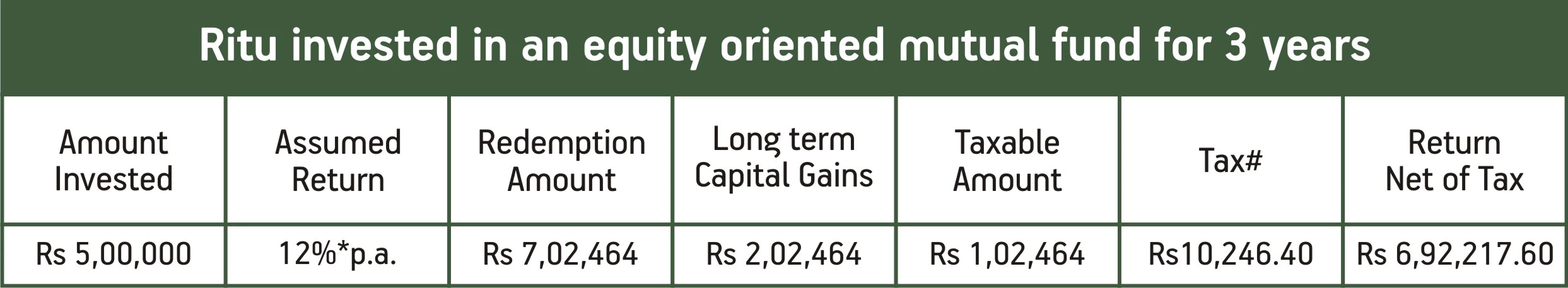 Ritu invested in an equity oriented mutual fund for 3 years

| Amount Invested | Assumed Return | Redemption Amount | Long term Capital Gains | Taxable Amount | Tax# | Return Net of Tax |
|---|---|---|---|---|---|---|
| Rs 5,00,000 | 12%*p.a. | Rs 7,02,464 | Rs 2,02,464 | Rs 1,02,464 | Rs10,246.40 | Rs 6,92,217.60 |