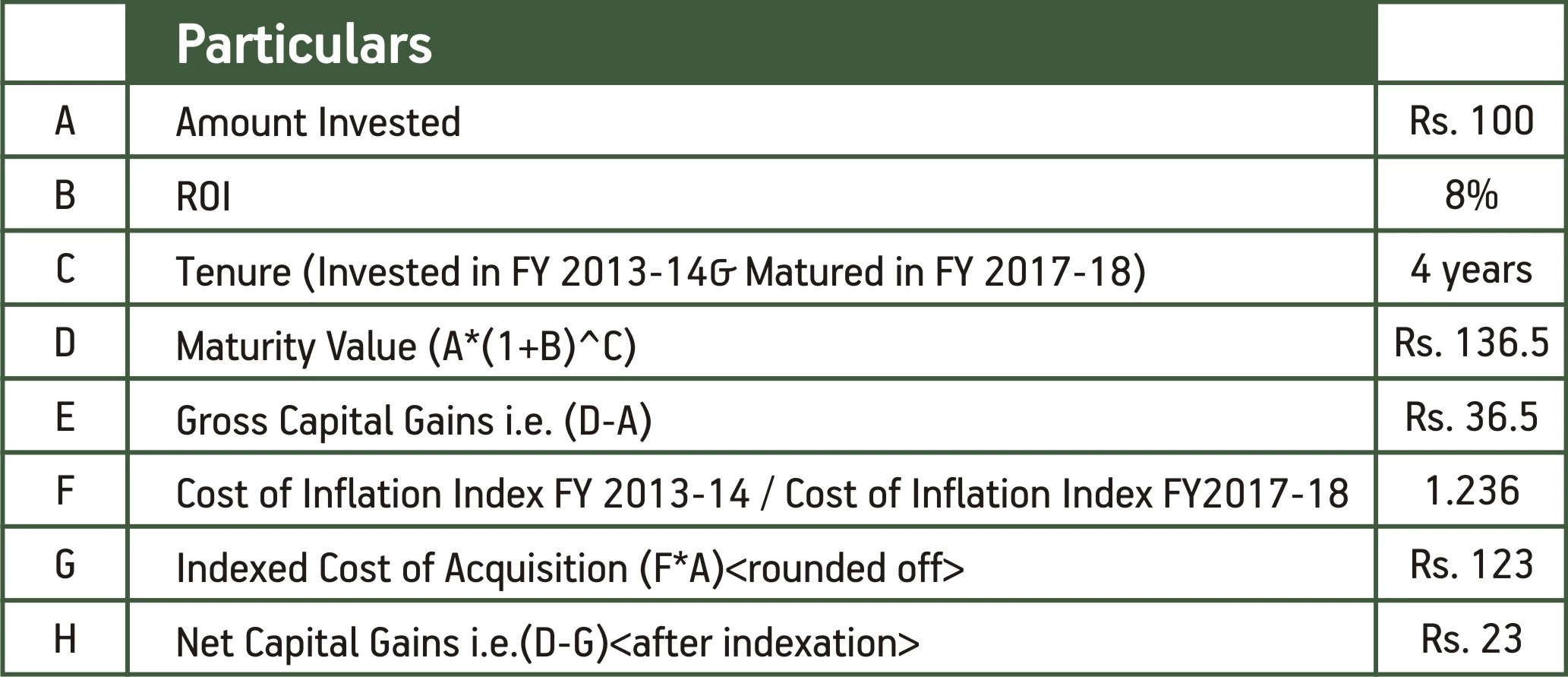 |  | Particulars |  |
|---|---|---|
| A | Amount Invested | Rs. 100 |
| B | ROI | 8% |
| C | Tenure (Invested in FY 2013-14& Matured in FY 2017-18) | 4 years |
| D | Maturity Value (A*(1+B)^C) | Rs. 136.5 |
| E | Gross Capital Gains i.e. (D-A) | Rs. 36.5 |
| F | Cost of Inflation Index FY 2013-14 / Cost of Inflation Index FY2017-18 | 1.236 |
| G | Indexed Cost of Acquisition (F*A)<rounded off> | Rs. 123 |
| H | Net Capital Gains i.e.(D-G)<after indexation> | Rs. 23 |