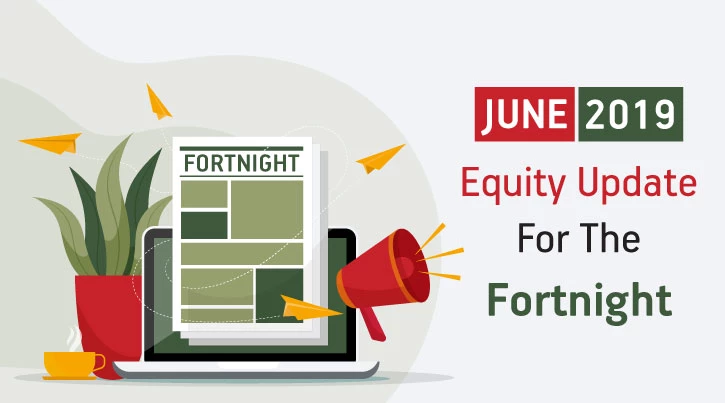 FORTNIGHT

JUNE 2019

Equity Update For The Fortnight