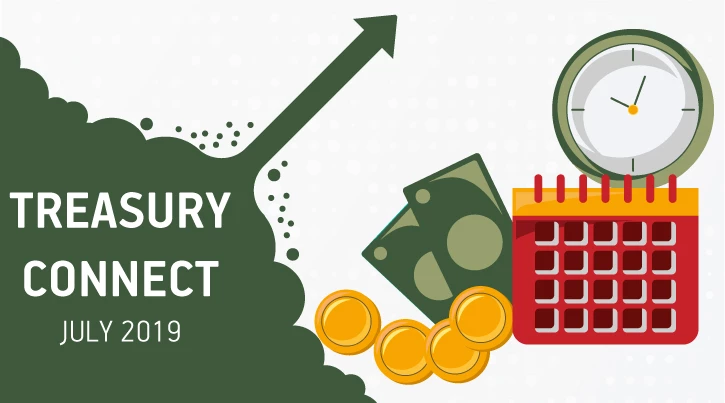 TREASURY
CONNECT
JULY 2019