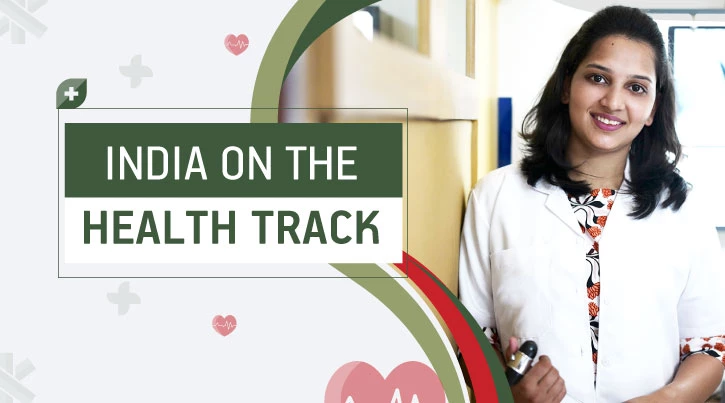 INDIA ON THE
HEALTH TRACK