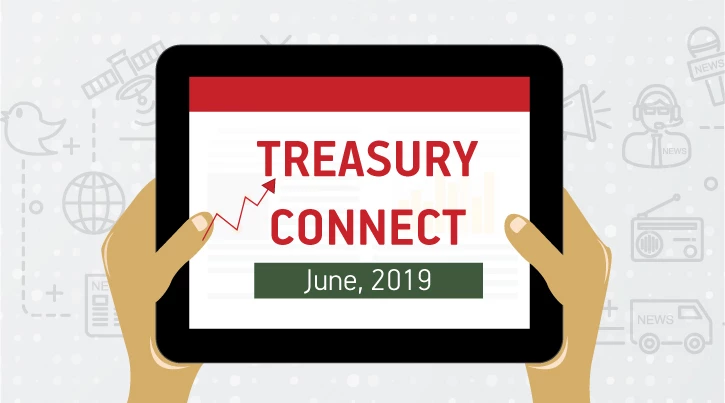 TREASURY
CONNECT
June, 2019

NEWS
NEWS
NEWS
NEWS