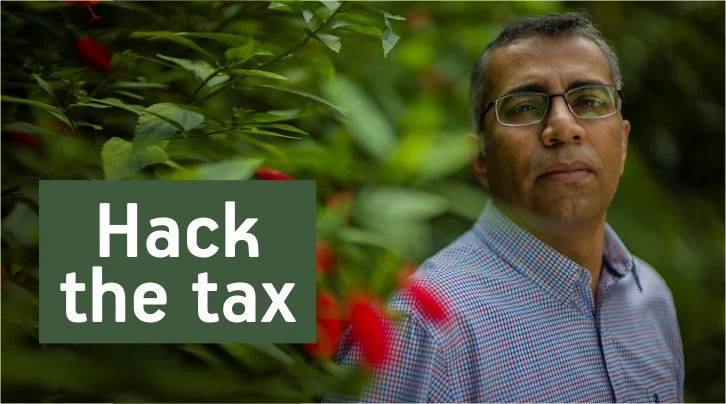 Hack the tax