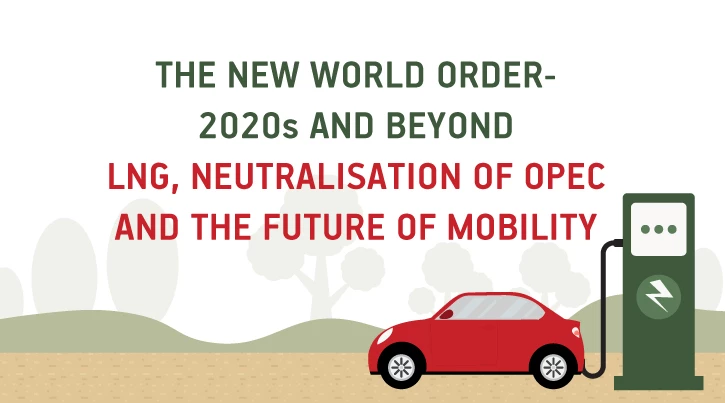 THE NEW WORLD ORDER-
2020s AND BEYOND
LNG, NEUTRALISATION OF OPEC
AND THE FUTURE OF MOBILITY