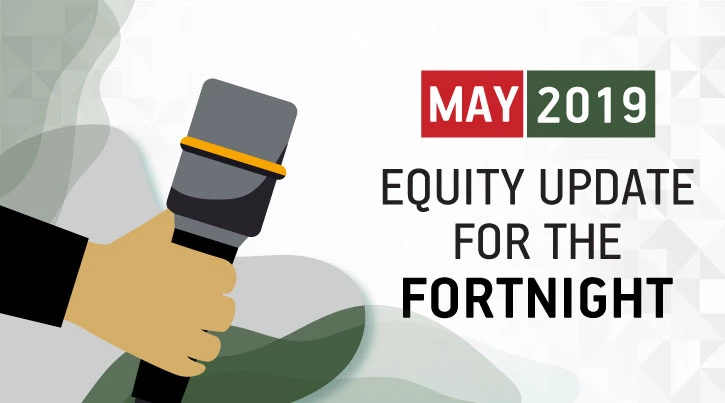 MAY 2019

EQUITY UPDATE FOR THE FORTNIGHT