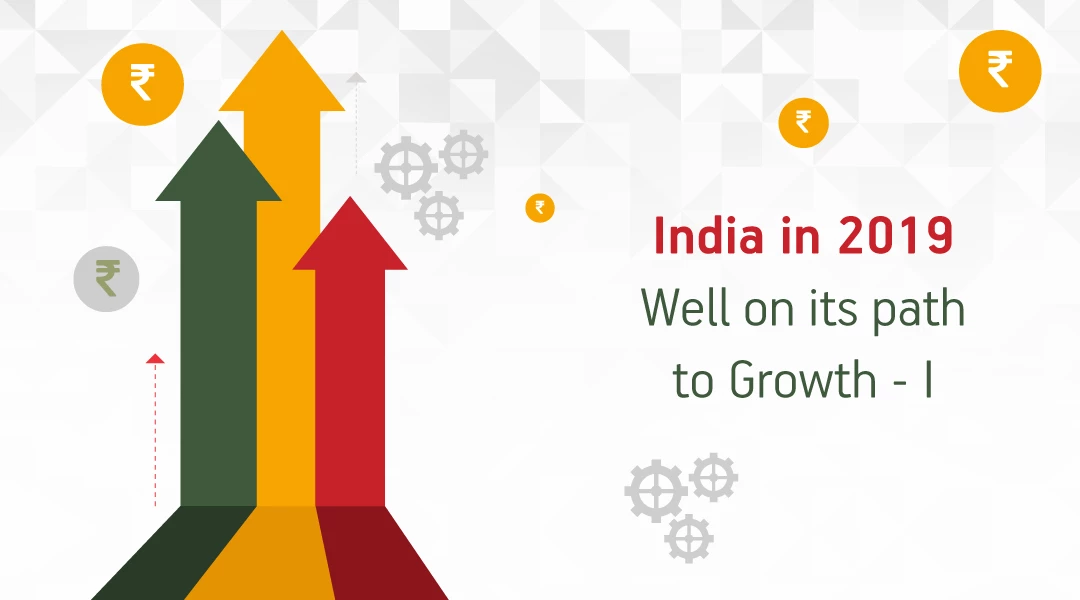 ₹

₹

₹

₹

₹

India in 2019
Well on its path to Growth - I