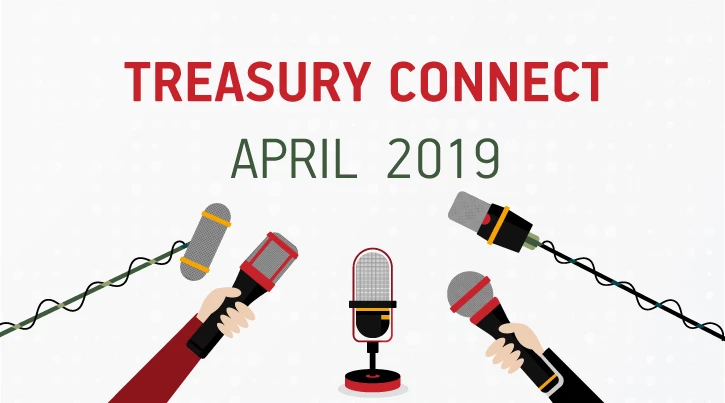 TREASURY CONNECT

APRIL 2019