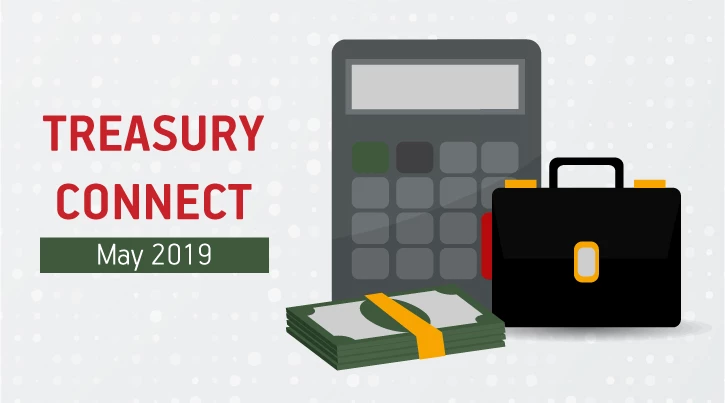 TREASURY CONNECT
May 2019