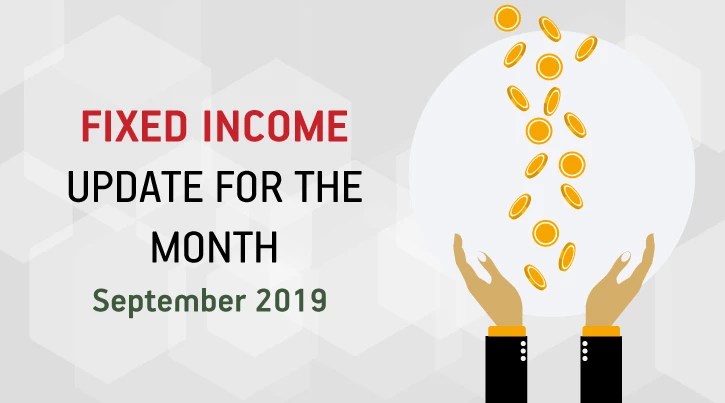 FIXED INCOME

UPDATE FOR THE MONTH

September 2019